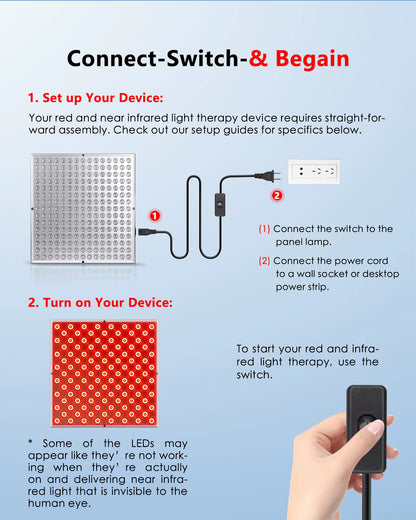 Connect-Switch-& Begain

1. Set up Your Device:

Your red and near infrared light therapy device requires straight-forward assembly. Check out our setup guides for specifics below.

1

2

(1) Connect the switch to the panel lamp.

(2) Connect the power cord to a wall socket or desktop power strip.

2. Turn on Your Device:

To start your red and infrared light therapy, use the switch.

* Some of the LEDs may appear like they' re not working when they' re actually on and delivering near infrared light that is invisible to the human eye.